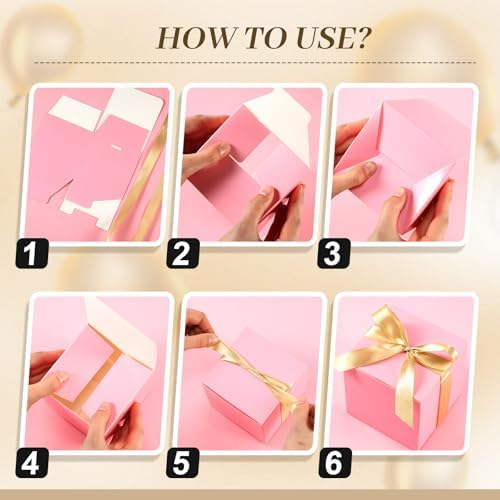 HOW TO USE?

1

2

3

4

5

6