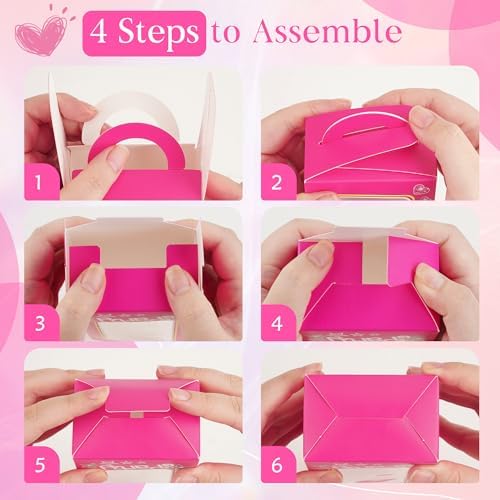 4 Steps to Assemble

1

2

3

4

5

6