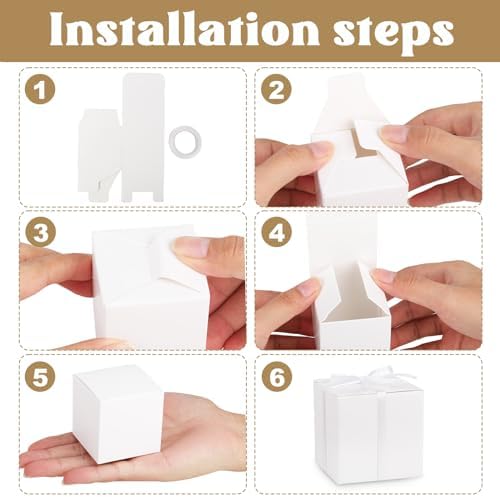 Installation steps

1

2

3

4

5

6