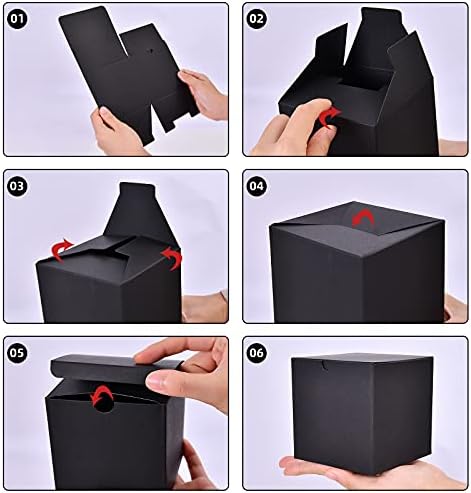 01

02

03

04

05

06