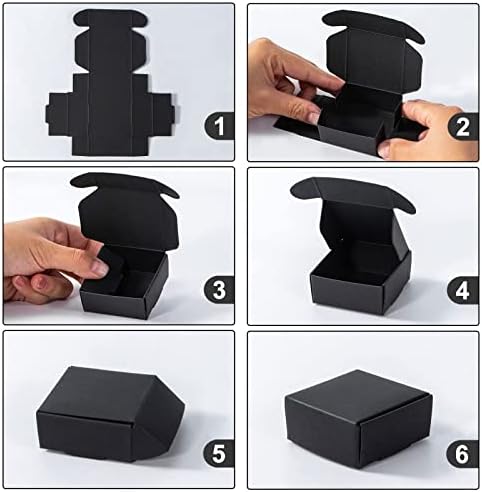 1

2

3

4

5

6