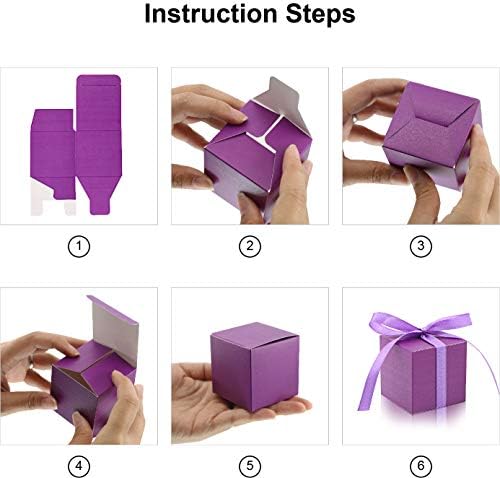 Instruction Steps

①

②

③

④

⑤

⑥