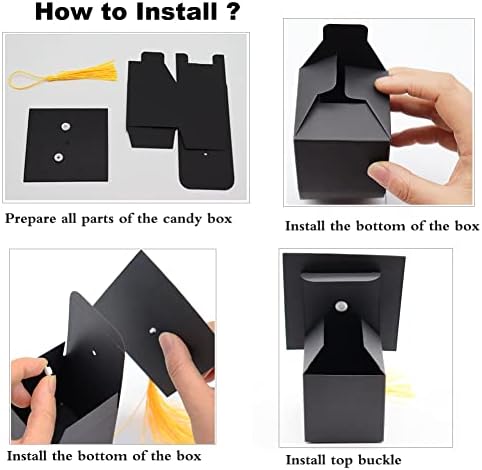 How to Install ?

Prepare all parts of the candy box

Install the bottom of the box

Install the bottom of the box

Install top buckle