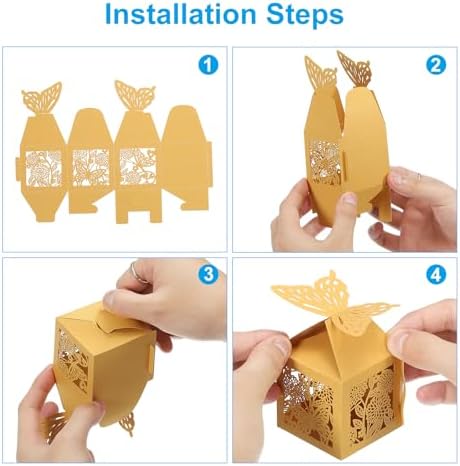 Installation Steps

1

2

3

4