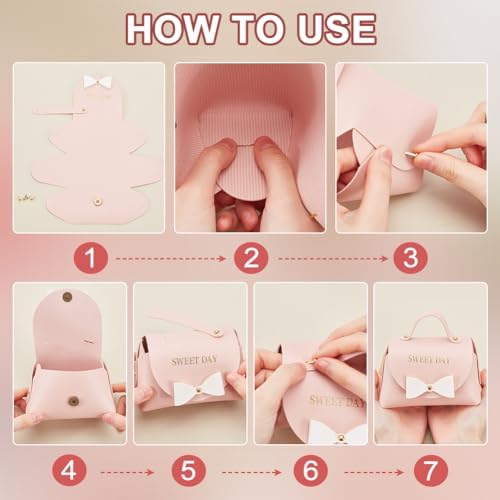 HOW TO USE

1

2

3

SWEET DAY

SWEET DAY

SWEET DAY

4

5

6

7