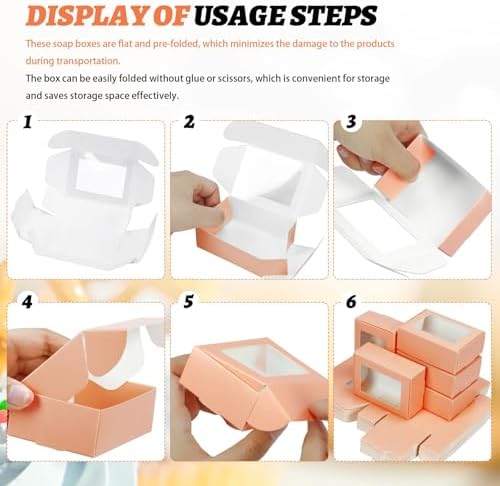 DISPLAY OF USAGE STEPS

These soap boxes are flat and pre-folded, which minimizes the damage to the products during transportation.

The box can be easily folded without glue or scissors, which is convenient for storage and saves storage space effectively.

1

2

3

4

5

6