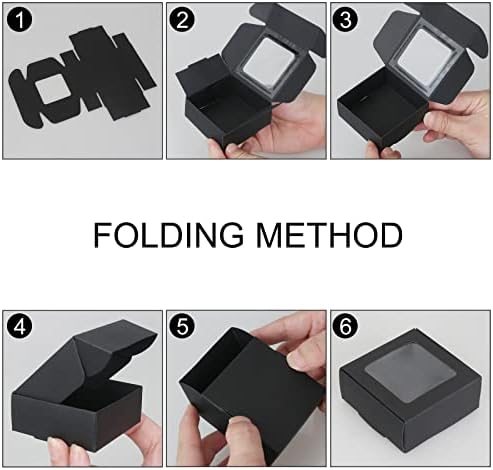 1

2

3

FOLDING METHOD

4

5

6