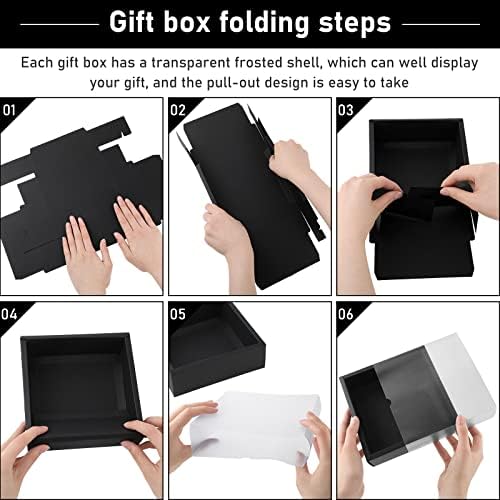 Gift box folding steps

Each gift box has a transparent frosted shell, which can well display your gift, and the pull-out design is easy to take

01

02

03

04

05

06