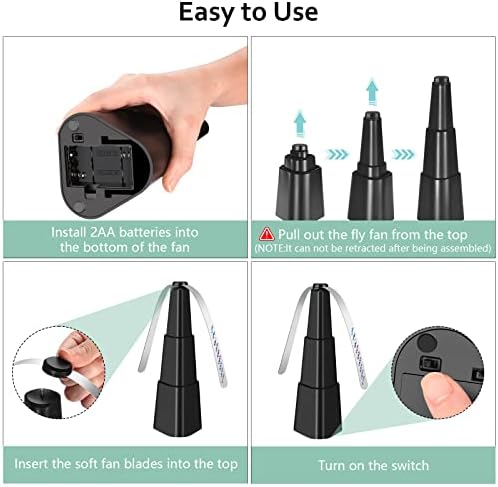 Easy to Use

Install 2AA batteries into the bottom of the fan

Pull out the fly fan from the top
(NOTE:It can not be retracted after being assembled)

Insert the soft fan blades into the top

Turn on the switch