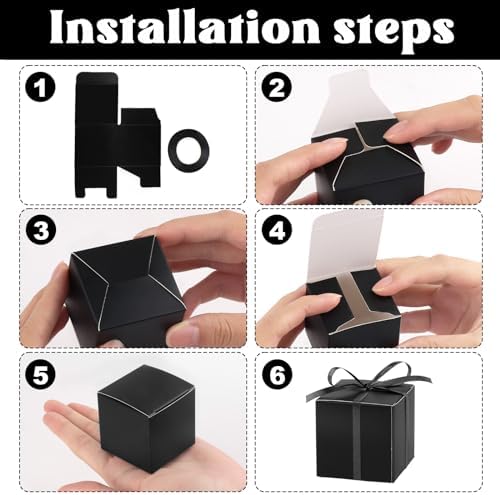 Installation steps

1

2

3

4

5

6