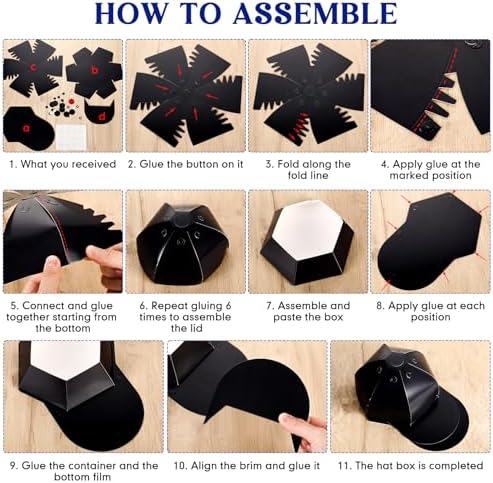 HOW TO ASSEMBLE

c b a d

1. What you received

2. Glue the button on it

3. Fold along the fold line

4. Apply glue at the marked position

5. Connect and glue together starting from the bottom

6. Repeat gluing 6 times to assemble the lid

7. Assemble and paste the box

8. Apply glue at each position

9. Glue the container and the bottom film

10. Align the brim and glue it

11. The hat box is completed