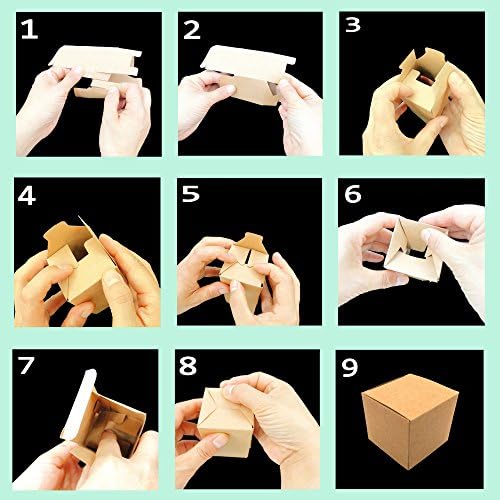 1

2

3

4

5

6

7

8

9