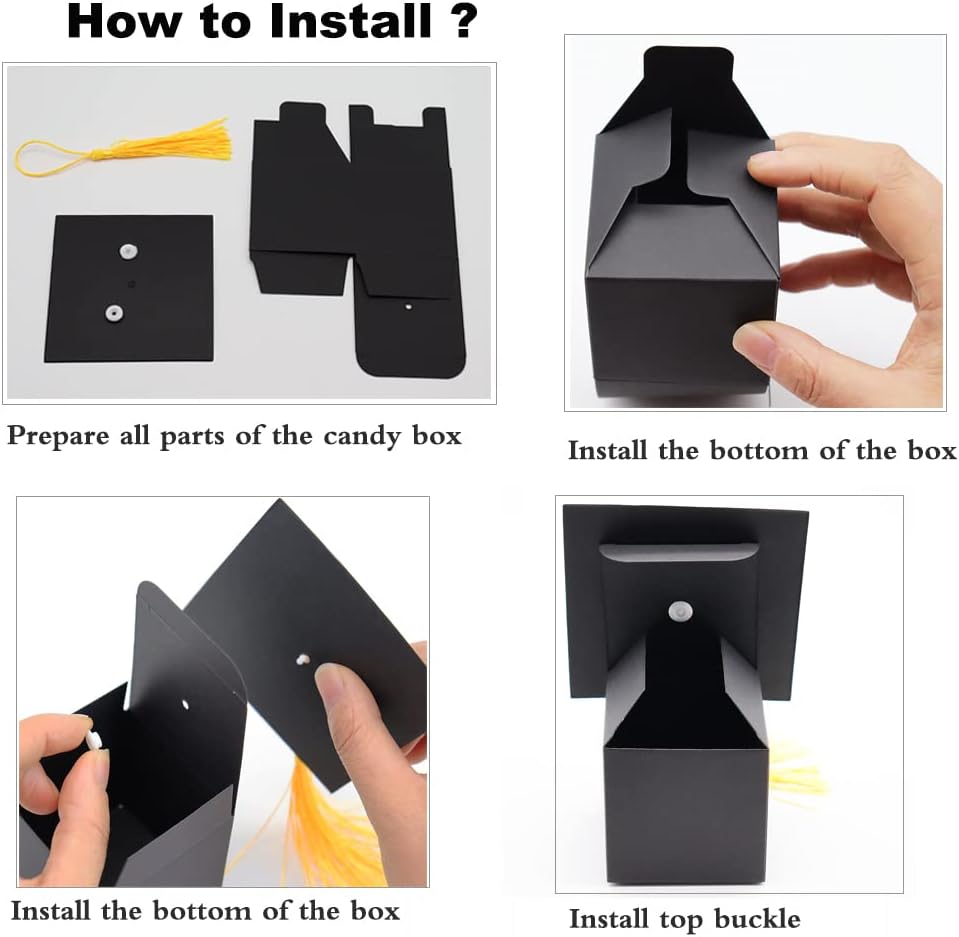 How to Install ?

Prepare all parts of the candy box

Install the bottom of the box

Install the bottom of the box

Install top buckle