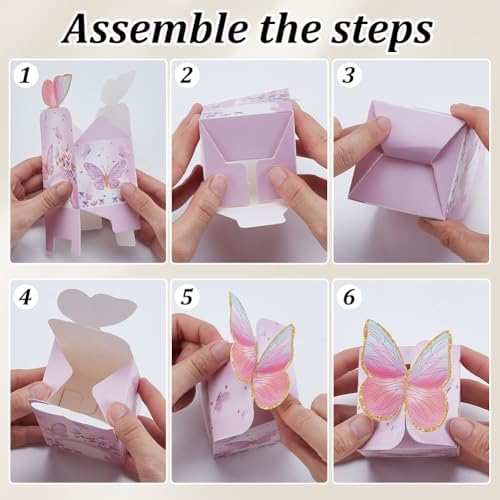 Assemble the steps

1

2

3

4

5

6