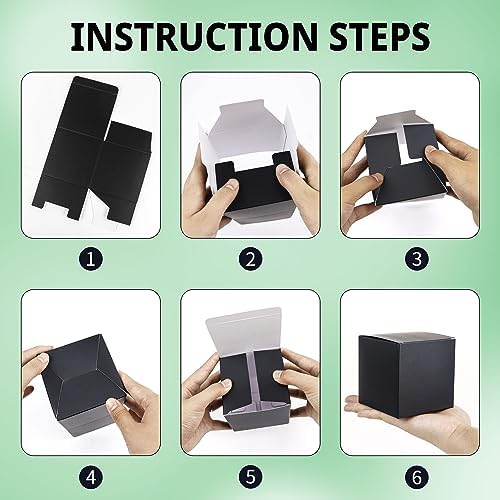 INSTRUCTION STEPS

1

2

3

4

5

6