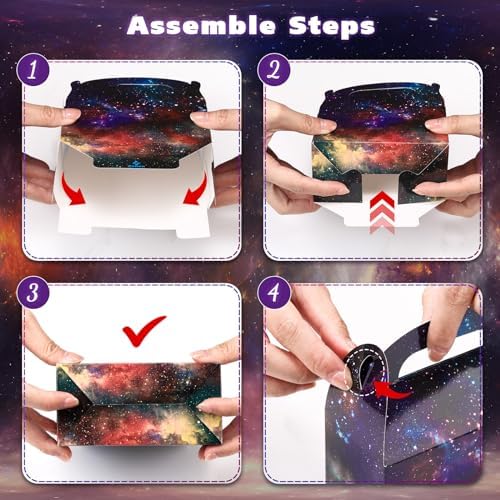 Assemble Steps

1

2

3

4