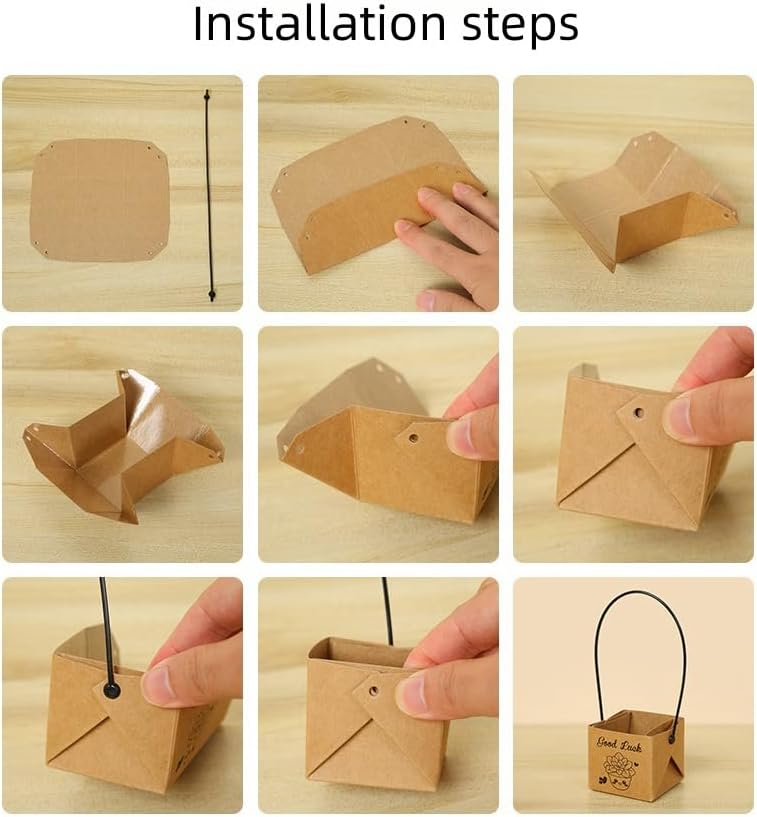 Installation steps

Good Luck