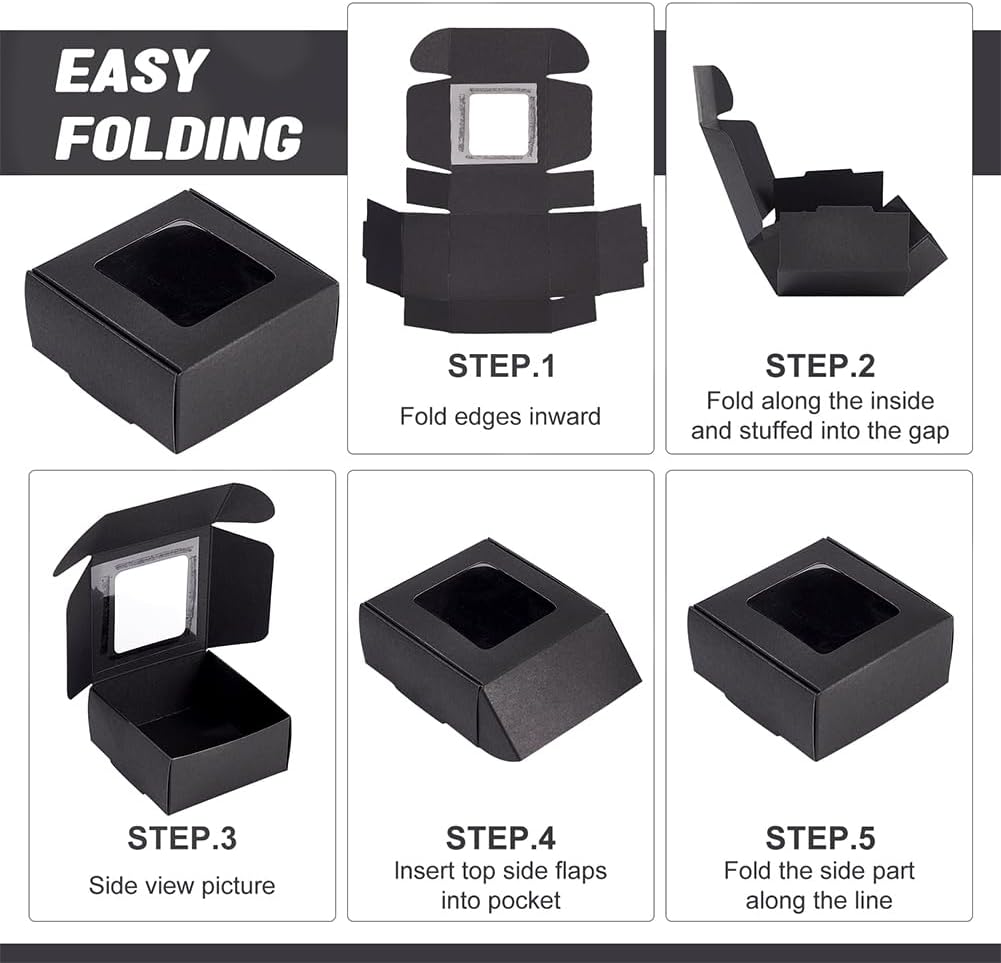 EASY FOLDING

STEP.1
Fold edges inward

STEP.2
Fold along the inside and stuffed into the gap

STEP.3
Side view picture

STEP.4
Insert top side flaps into pocket

STEP.5
Fold the side part along the line