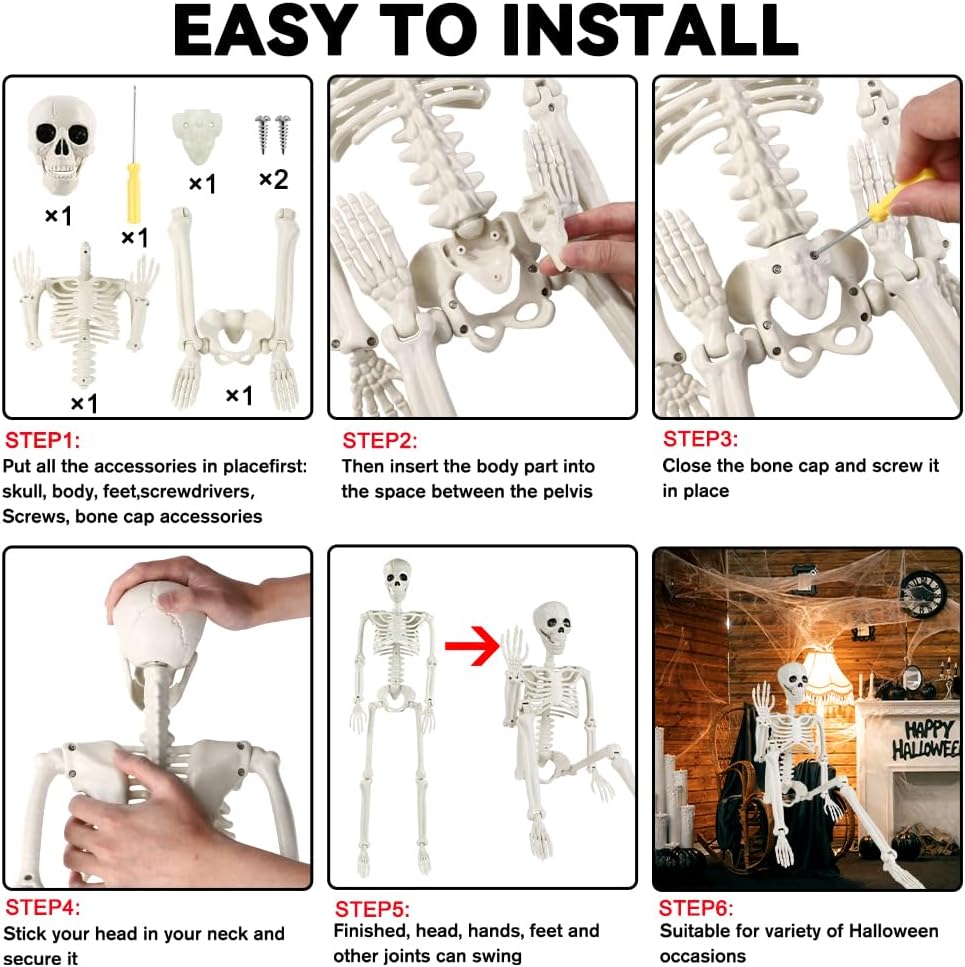 EASY TO INSTALL

×1
×1
×1
×2
×1
×1

STEP1:
Put all the accessories in placefirst: skull, body, feet,screwdrivers, Screws, bone cap accessories

STEP2:
Then insert the body part into the space between the pelvis

STEP3:
Close the bone cap and screw it in place

STEP4:
Stick your head in your neck and secure it

STEP5:
Finished, head, hands, feet and other joints can swing

HAPPY HALLOWEE

STEP6:
Suitable for variety of Halloween occasions