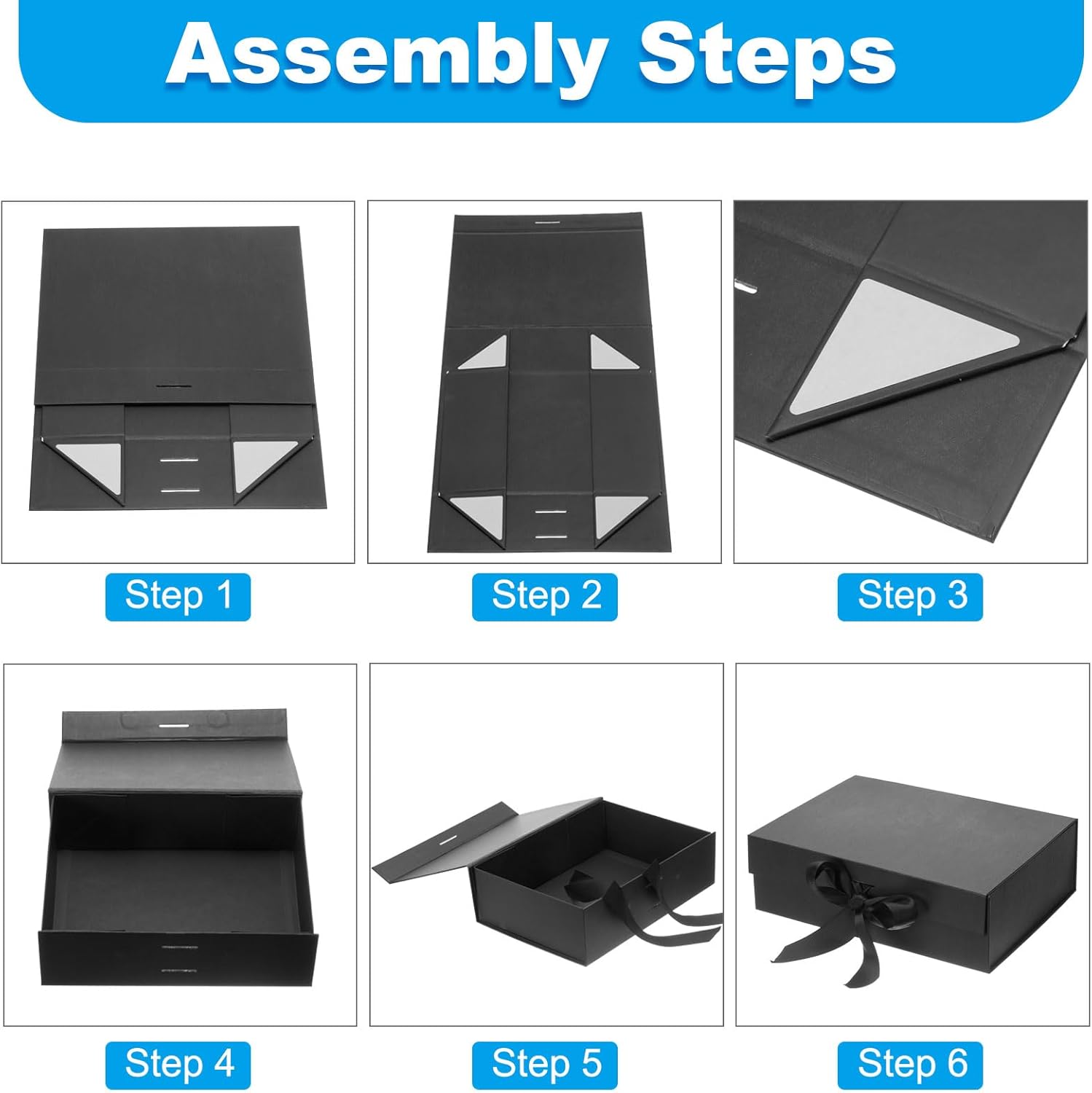 Assembly Steps

Step 1

Step 2

Step 3

Step 4

Step 5

Step 6