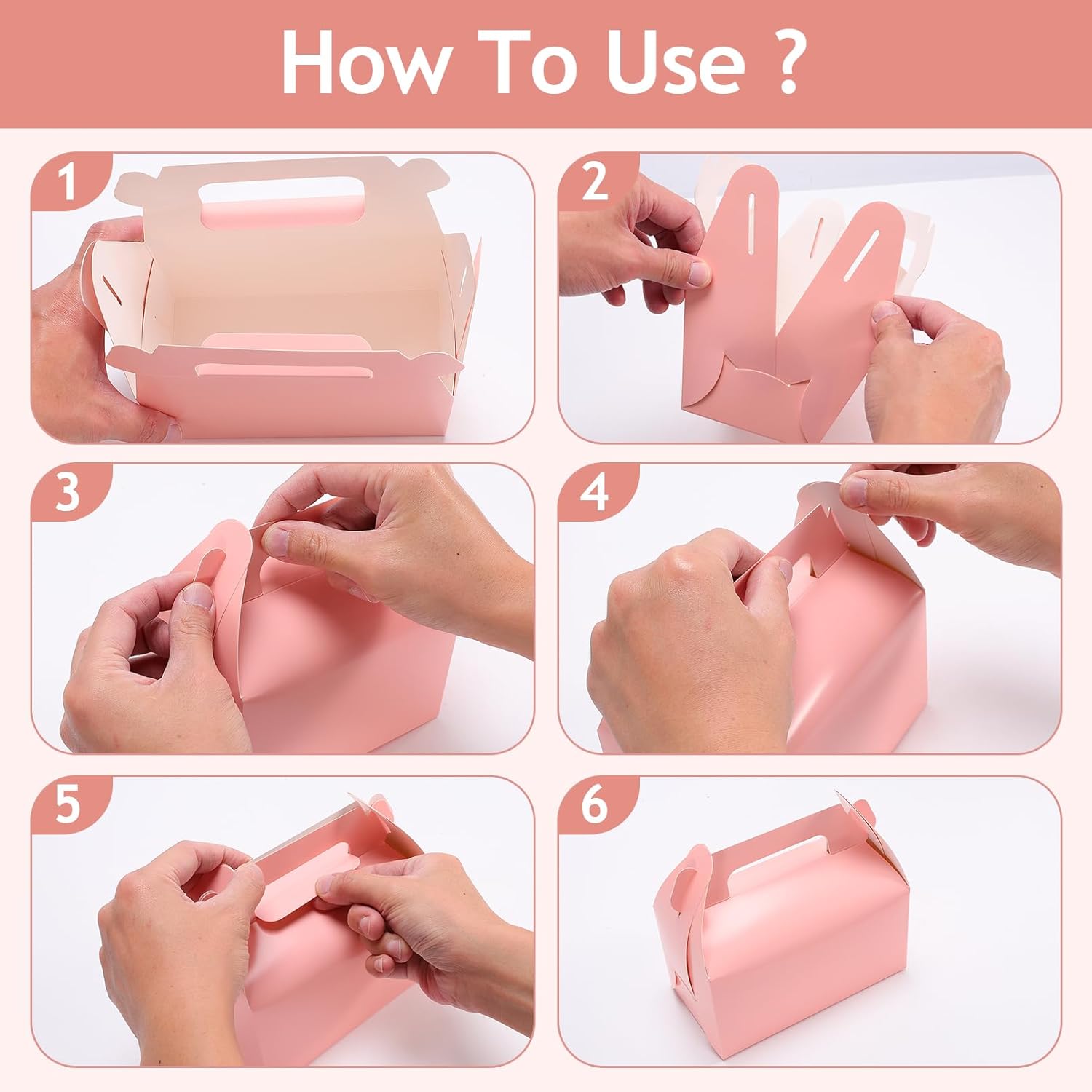 How To Use ?

1

2

3

4

5

6