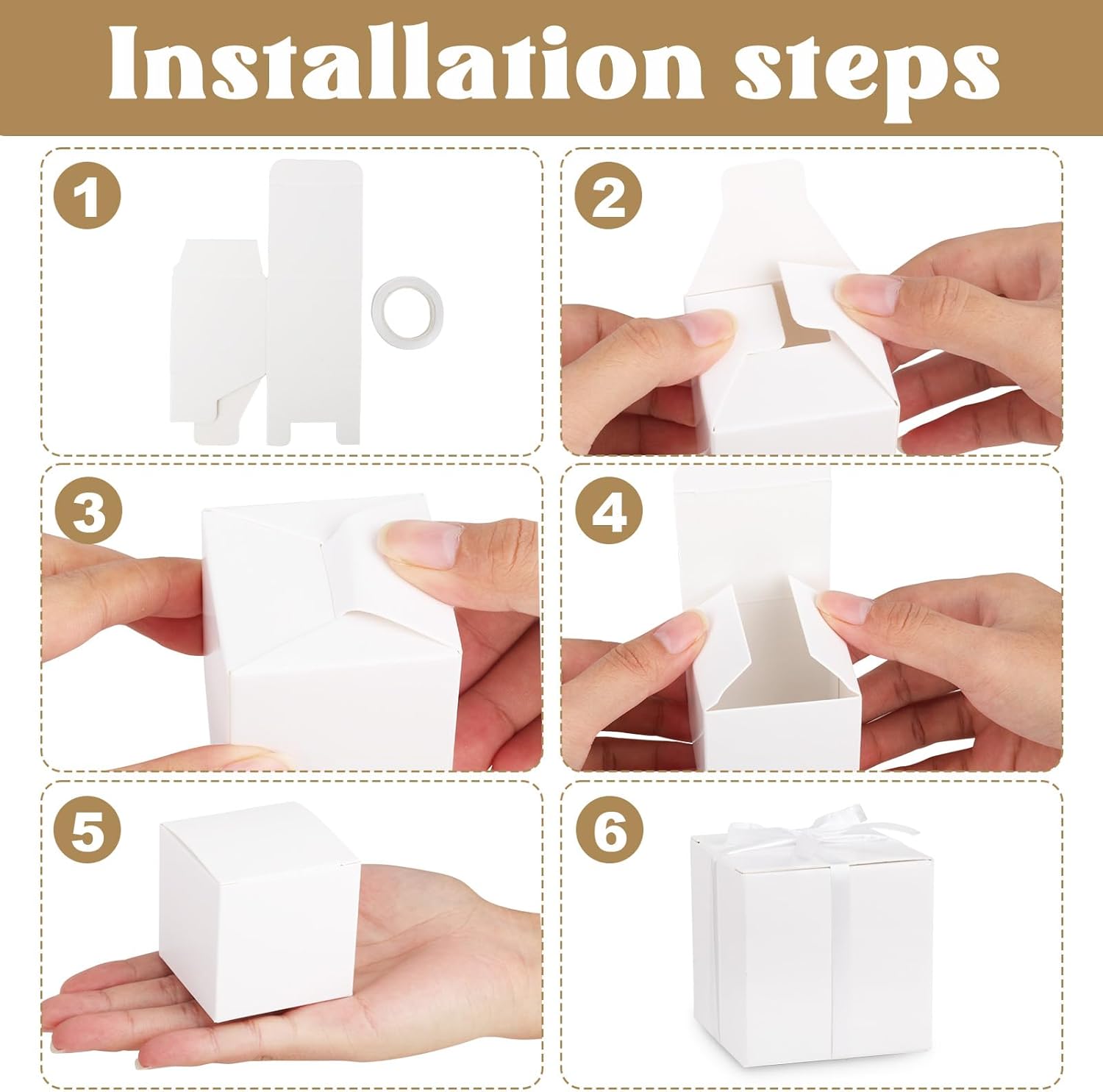 Installation steps

1

2

3

4

5

6