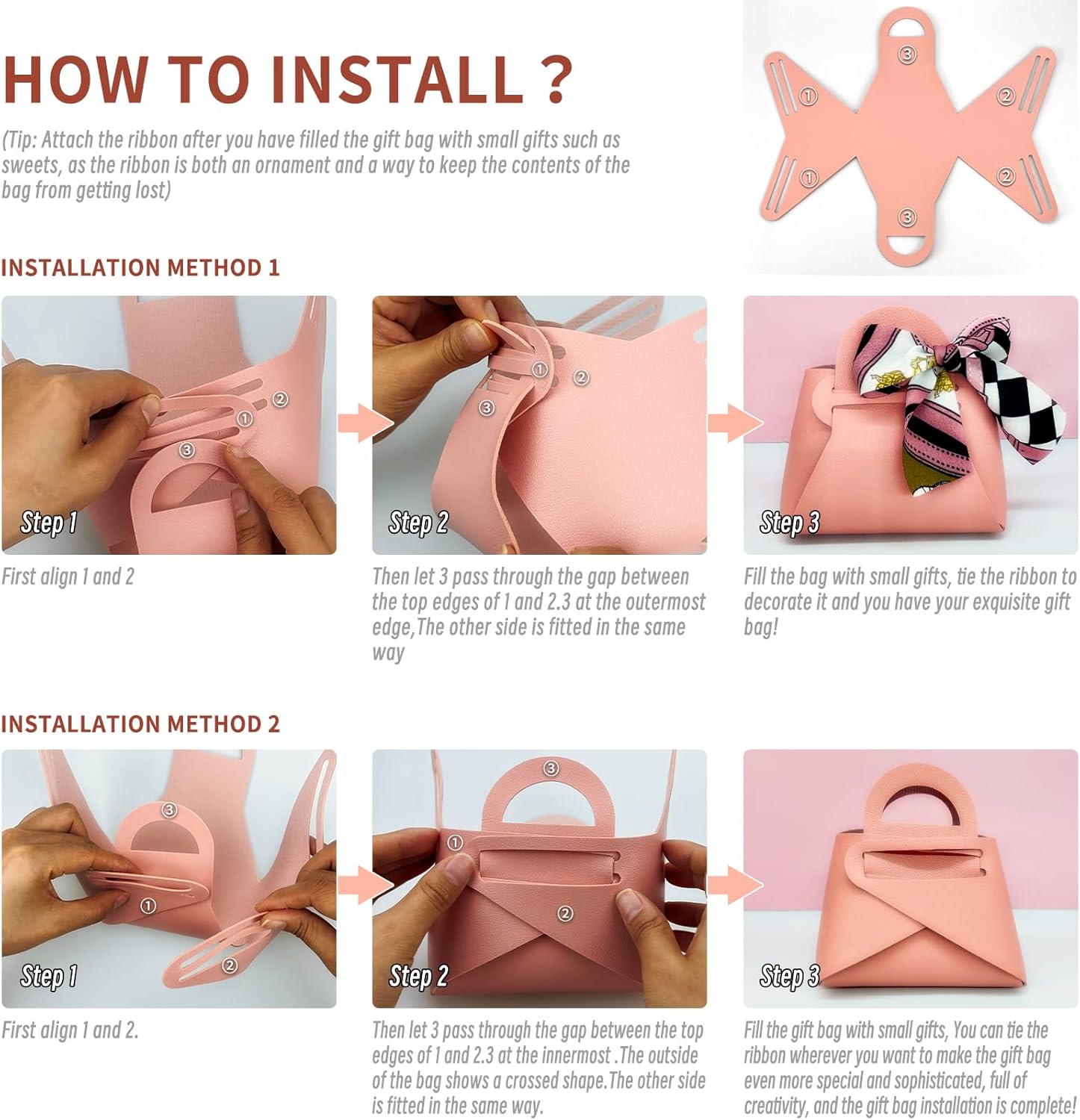 HOW TO INSTALL ?

(Tip: Attach the ribbon after you have filled the gift bag with small gifts such as sweets, as the ribbon is both an ornament and a way to keep the contents of the bag from getting lost)

③ ① ② ① ② ③

INSTALLATION METHOD 1

② ① ③ Step 1

First align 1 and 2

① ② ③ Step 2

Then let 3 pass through the gap between the top edges of 1 and 2.3 at the outermost edge,The other side is fitted in the same way

Step 3

Fill the bag with small gifts, tie the ribbon to decorate it and you have your exquisite gift bag!

INSTALLATION METHOD 2

③ ① ② Step 1

First align 1 and 2.

③ ① ② Step 2

Then let 3 pass through the gap between the top edges of 1 and 2.3 at the innermost .The outside of the bag shows a crossed shape.The other side is fitted in the same way.

Step 3

Fill the gift bag with small gifts, You can tie the ribbon wherever you want to make the gift bag even more special and sophisticated, full of creativity, and the gift bag installation is complete!