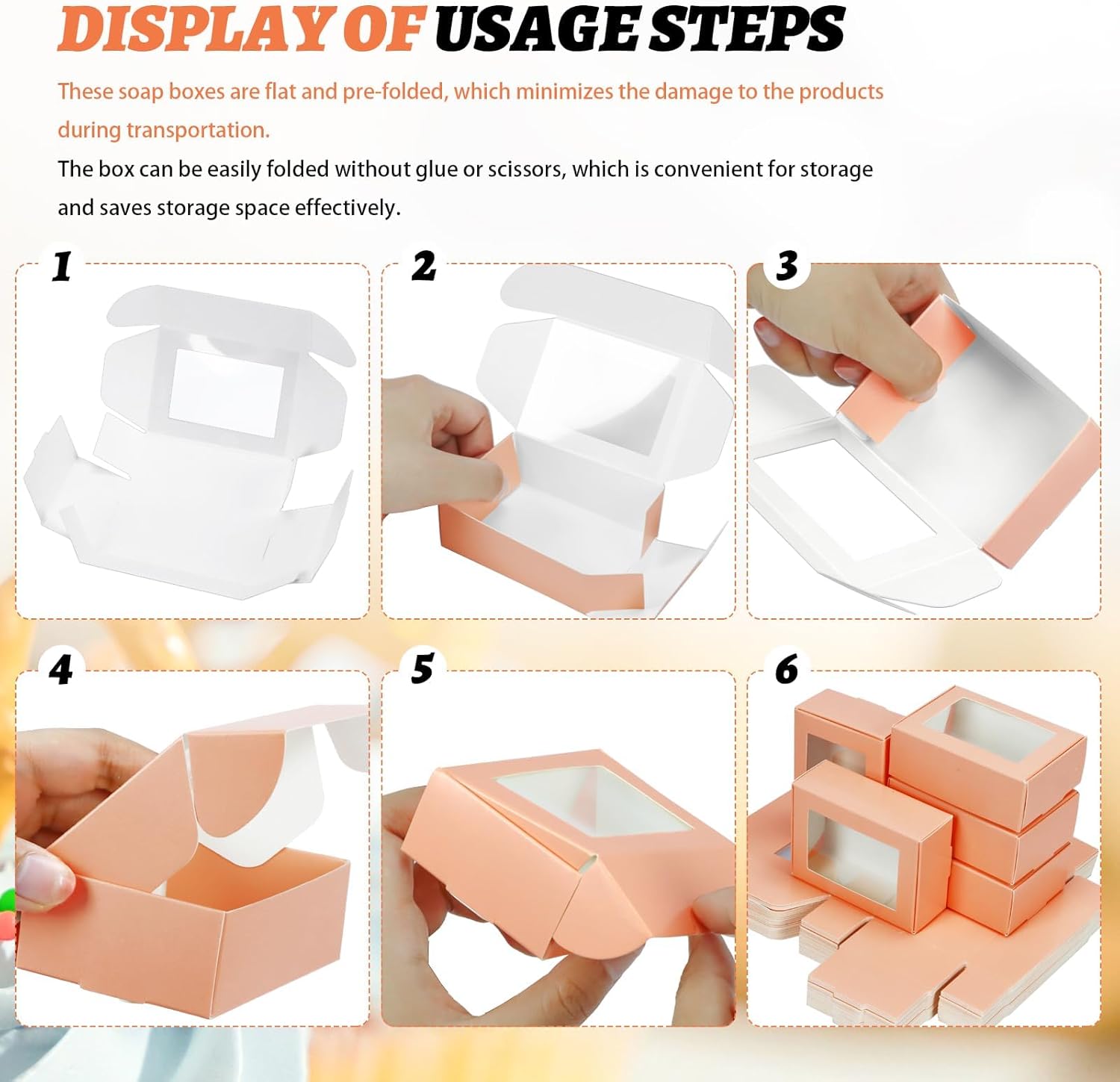 DISPLAY OF USAGE STEPS

These soap boxes are flat and pre-folded, which minimizes the damage to the products during transportation.

The box can be easily folded without glue or scissors, which is convenient for storage and saves storage space effectively.

1

2

3

4

5

6