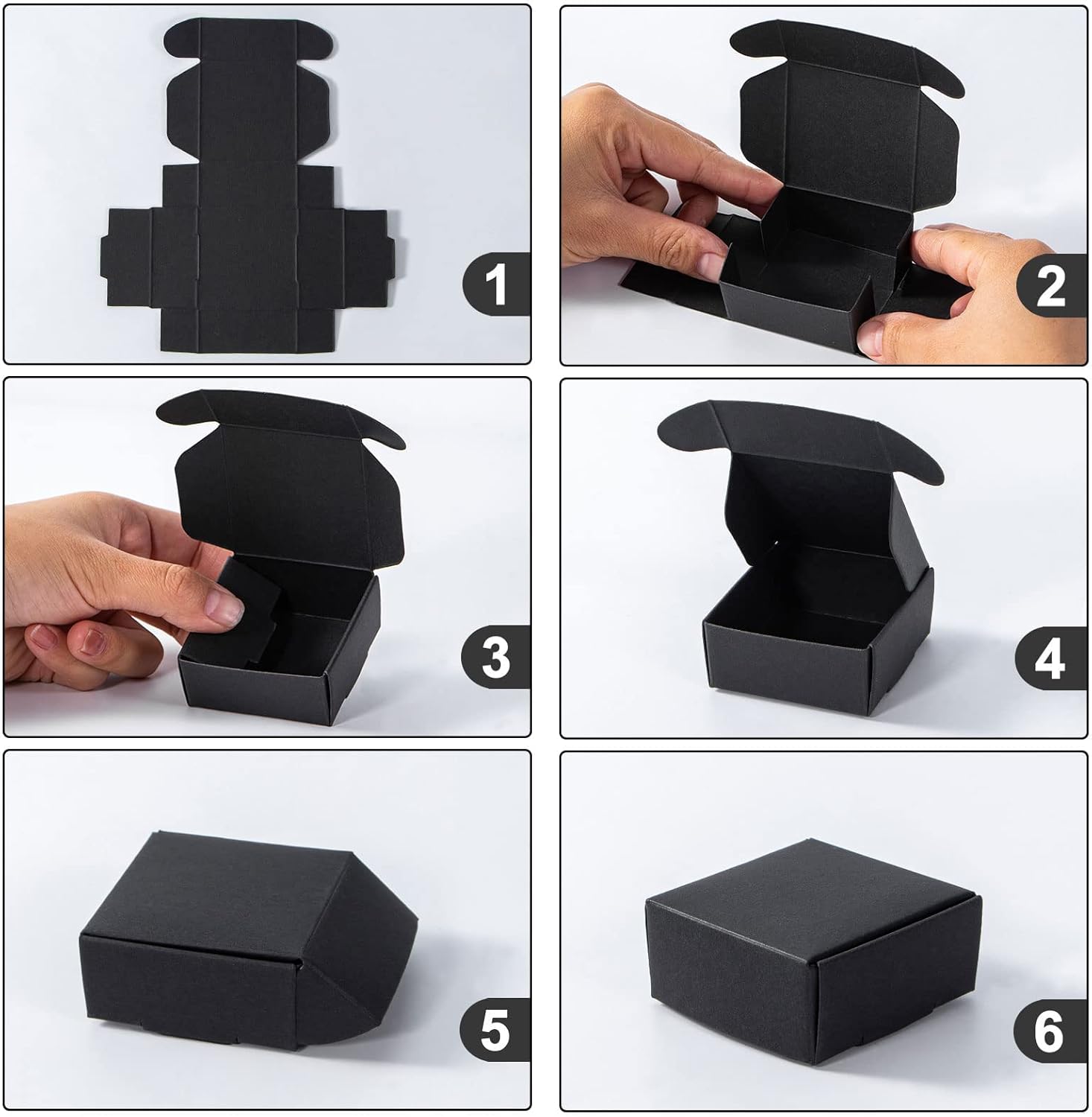 1

2

3

4

5

6