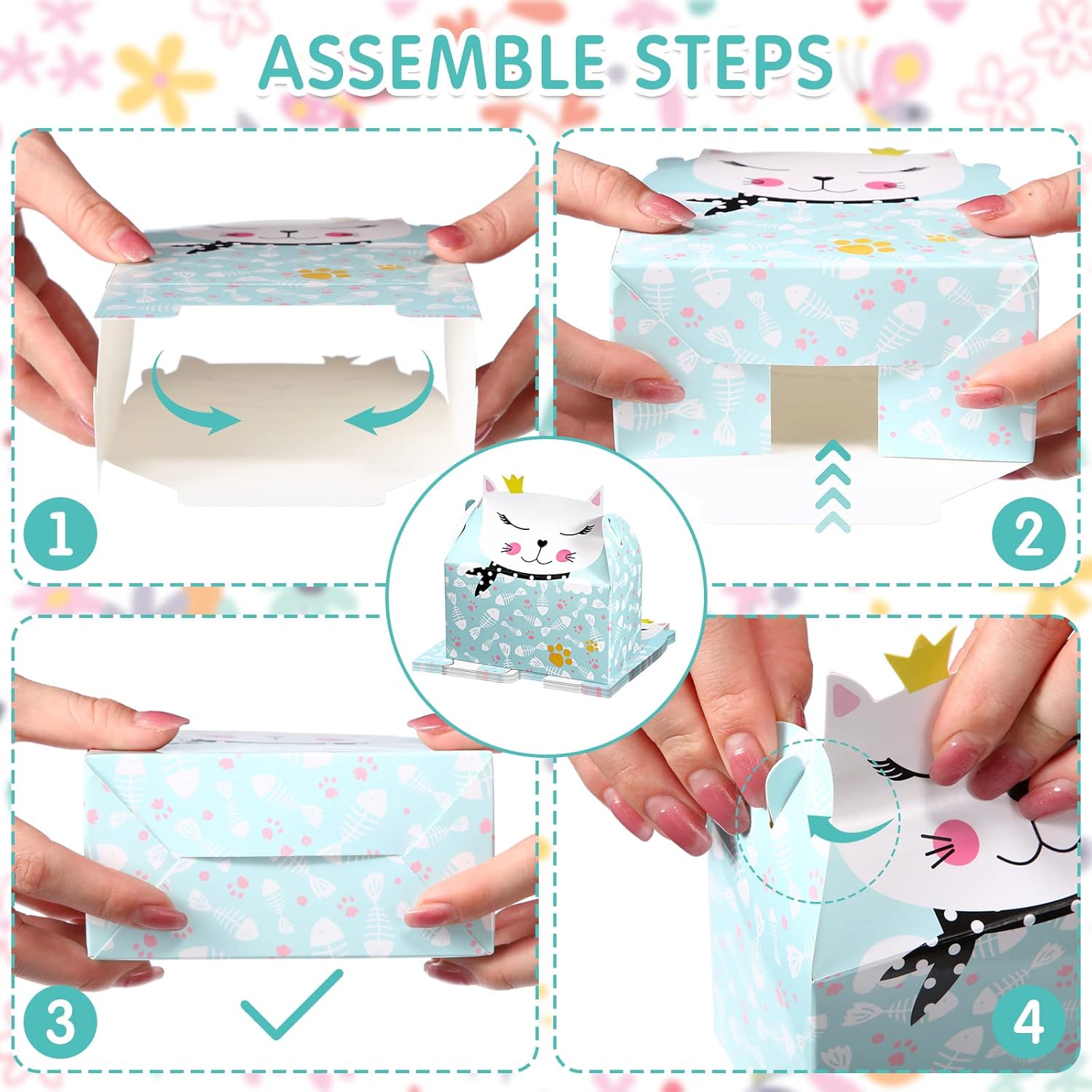 ASSEMBLE STEPS

1

2

3

4