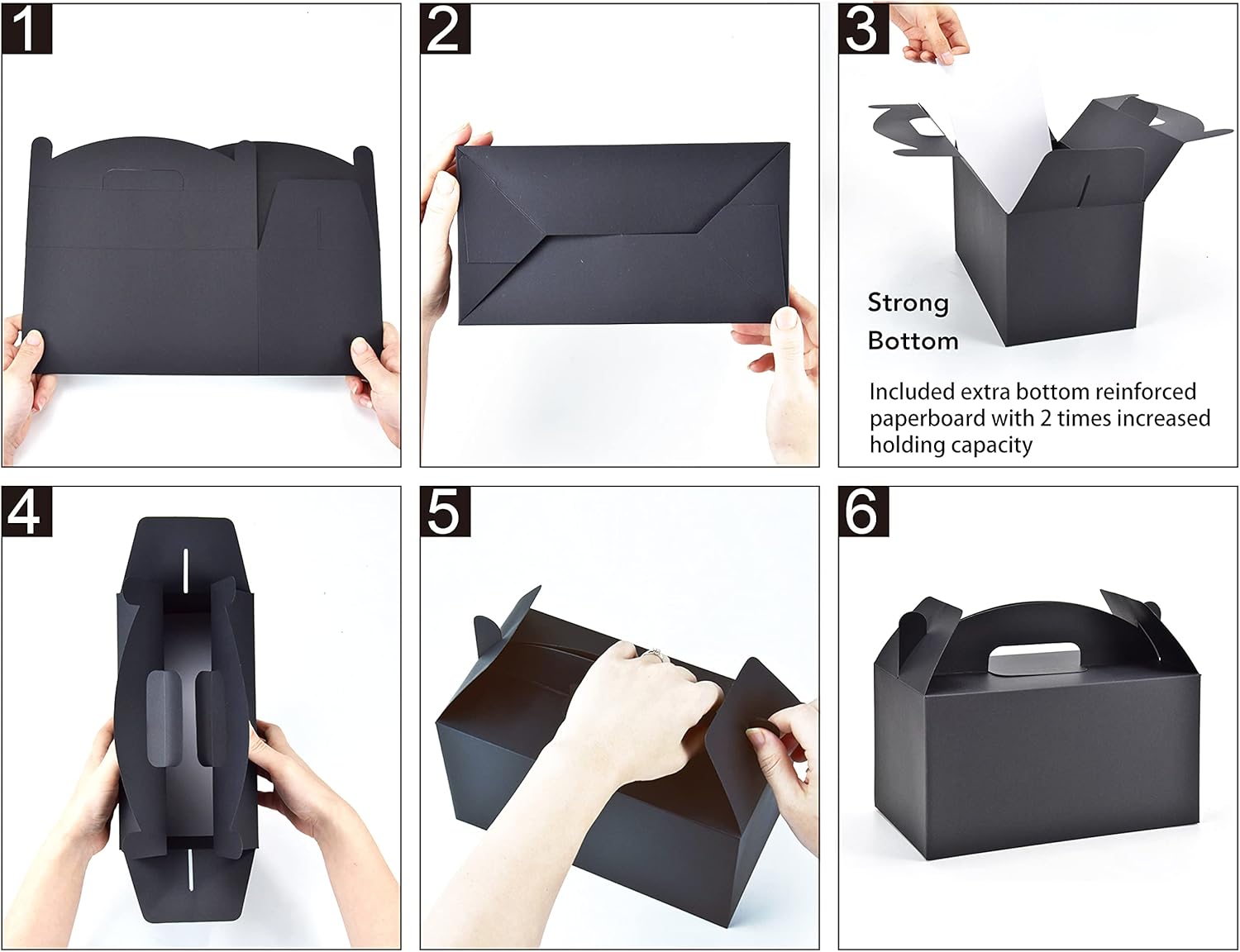 1

2

3

Strong Bottom

Included extra bottom reinforced paperboard with 2 times increased holding capacity

4

5

6