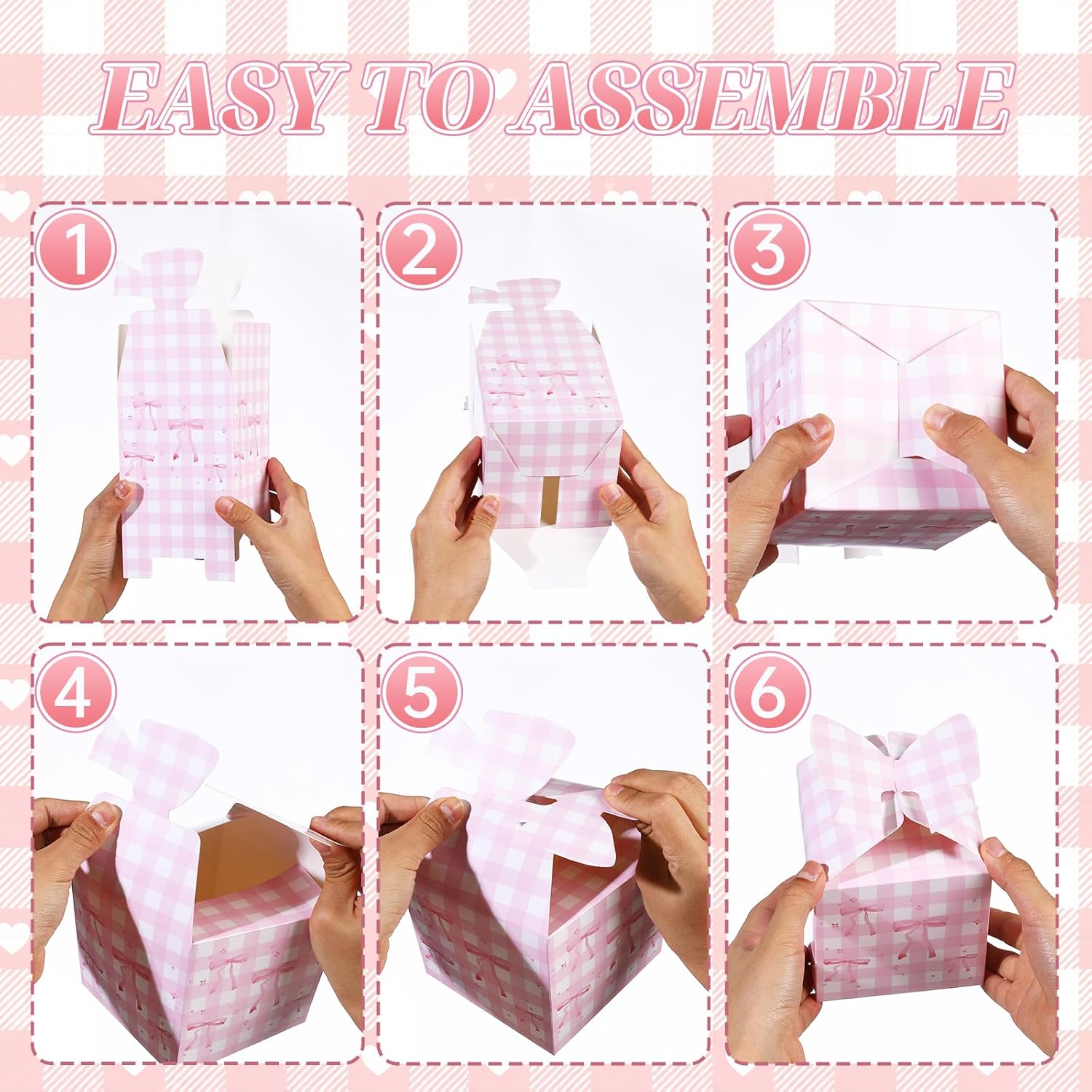 EASY TO ASSEMBLE

1

2

3

4

5

6