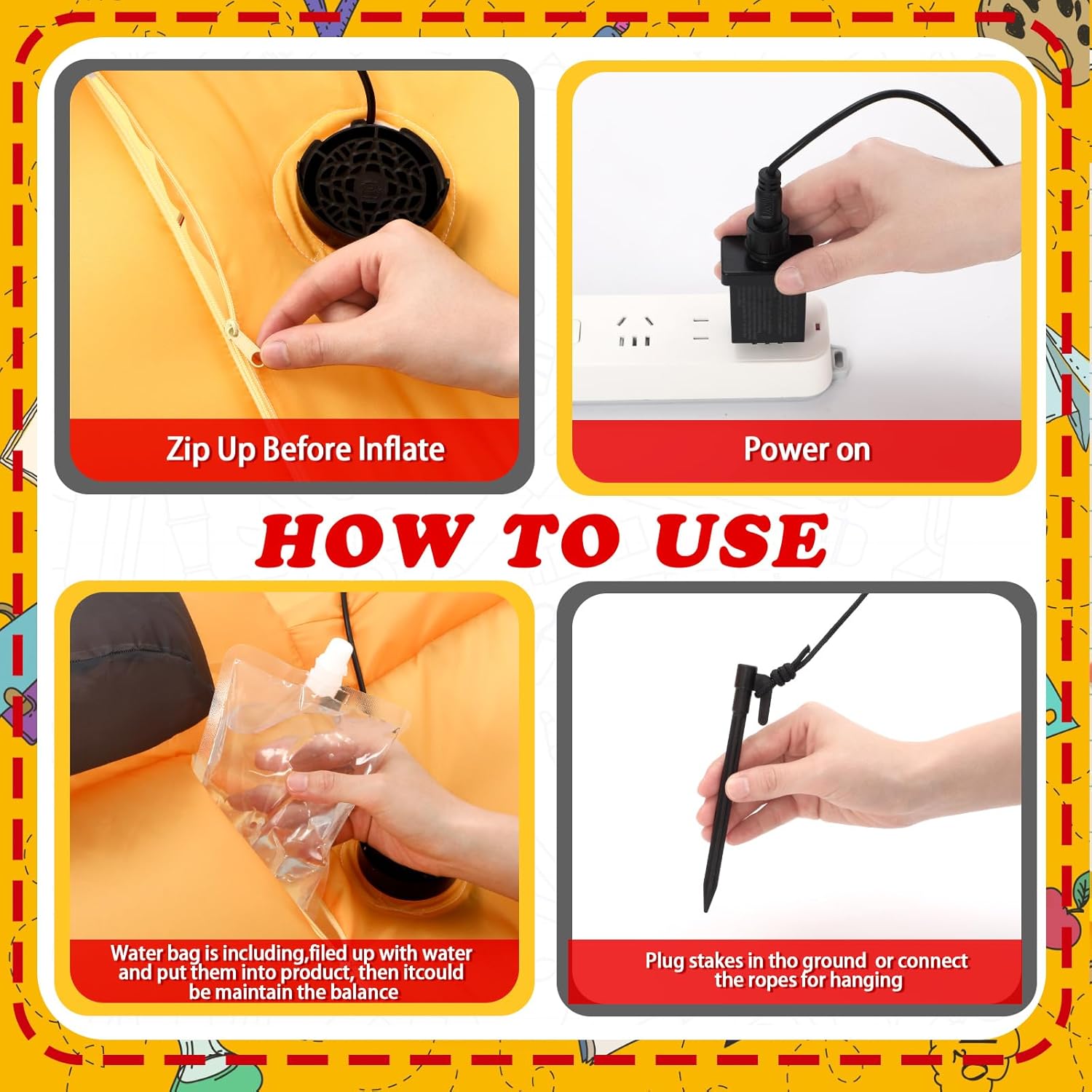 Zip Up Before Inflate

Power on

HOW TO USE

Water bag is including,filed up with water and put them into product, then itcould be maintain the balance

Plug stakes in tho ground or connect the ropes for hanging