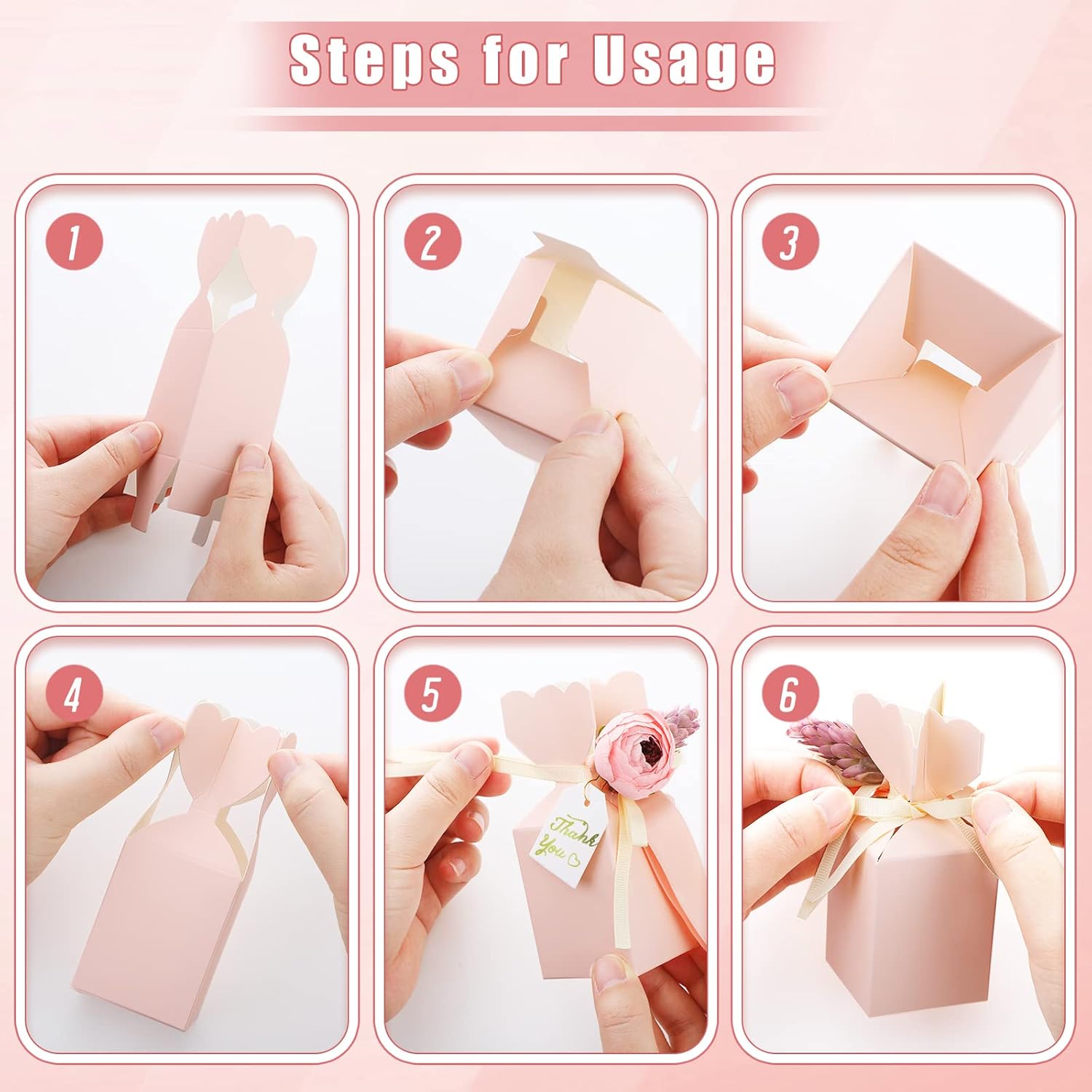 Steps for Usage

1

2

3

4

5

Thank You

6