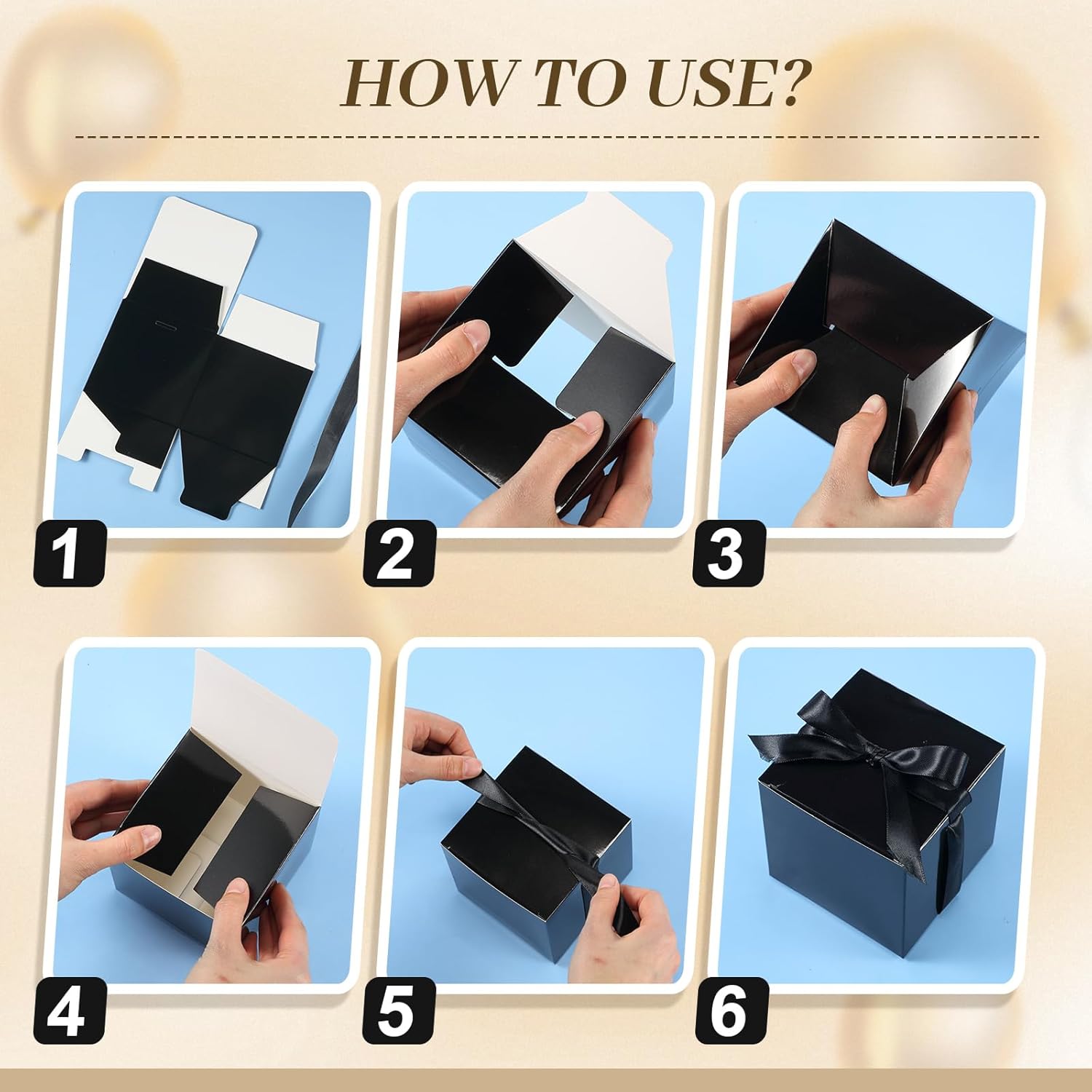 HOW TO USE?

1

2

3

4

5

6