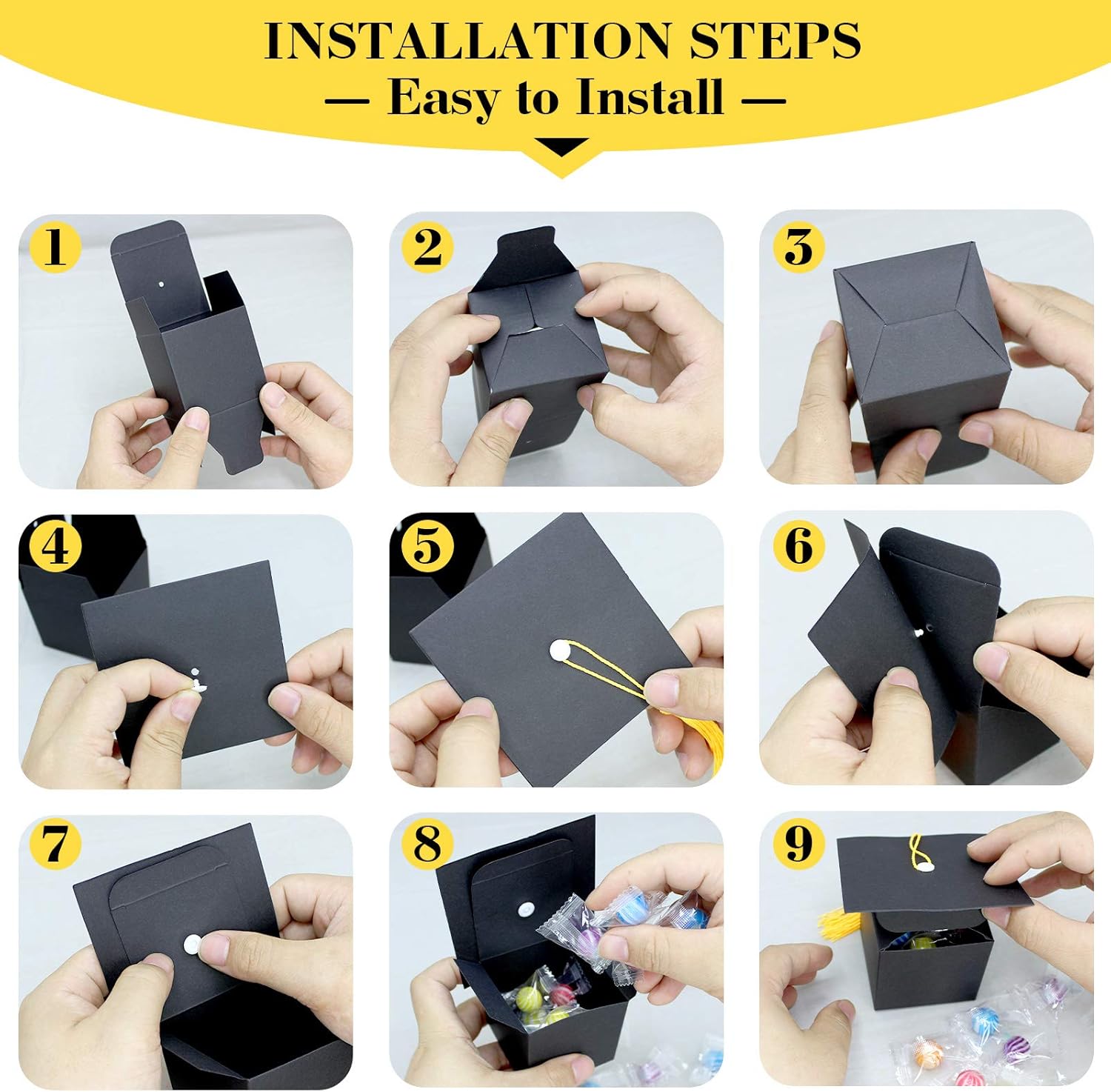 INSTALLATION STEPS
— Easy to Install —

1

2

3

4

5

6

7

8

9