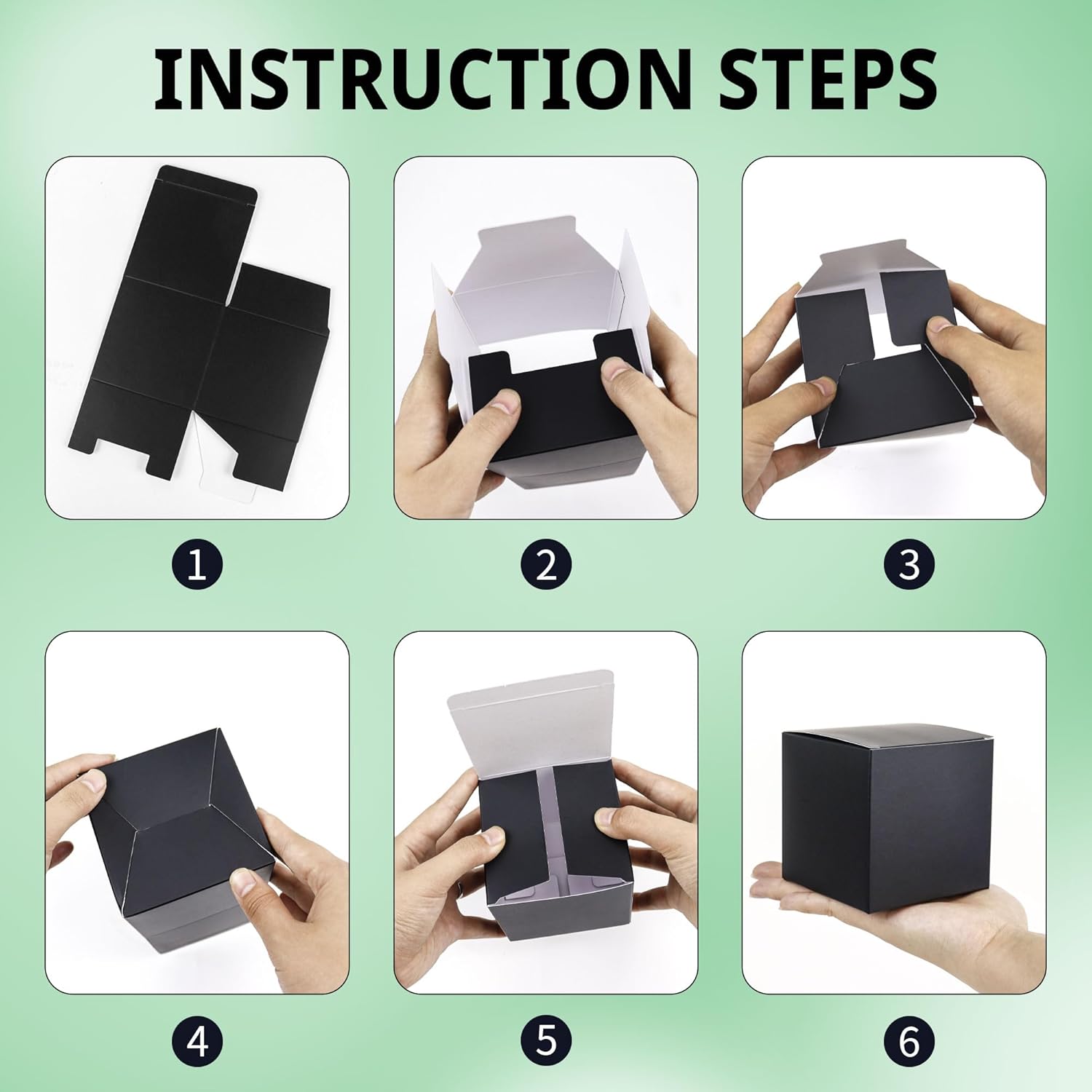 INSTRUCTION STEPS

1

2

3

4

5

6