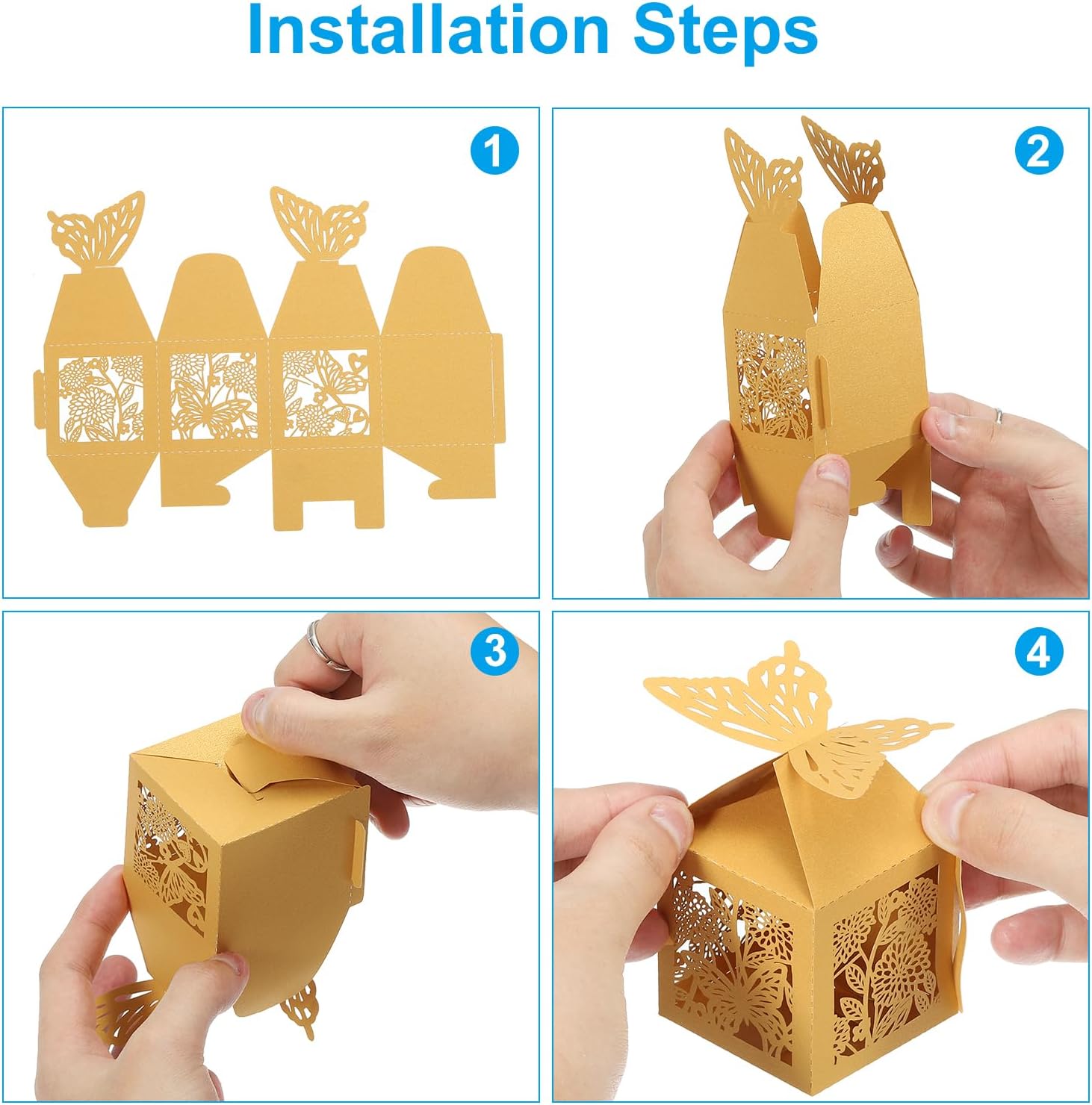 Installation Steps

1

2

3

4