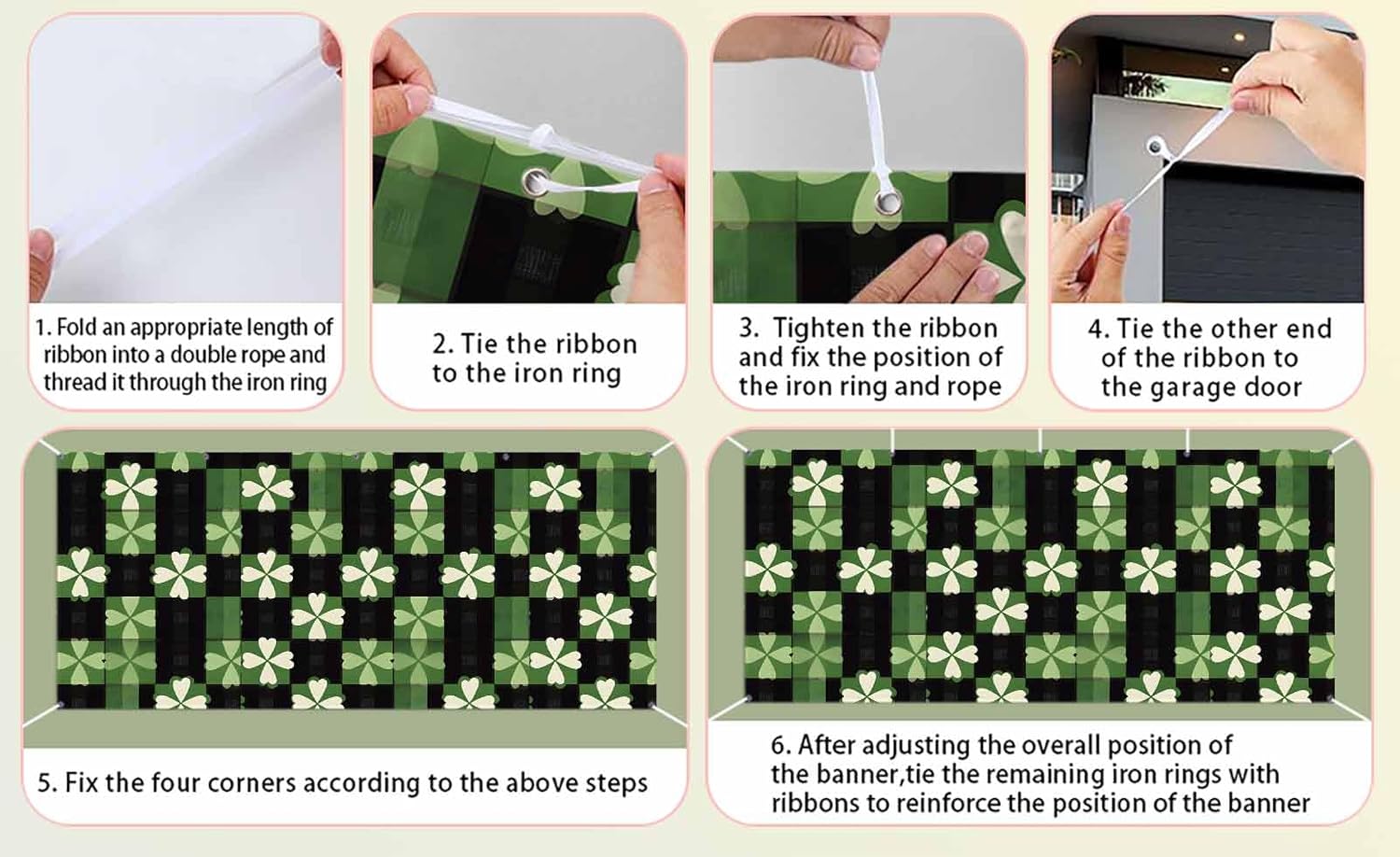 1. Fold an appropriate length of ribbon into a double rope and thread it through the iron ring

2. Tie the ribbon to the iron ring

3. Tighten the ribbon and fix the position of the iron ring and rope

4. Tie the other end of the ribbon to the garage door

5. Fix the four corners according to the above steps

6. After adjusting the overall position of the banner,tie the remaining iron rings with ribbons to reinforce the position of the banner