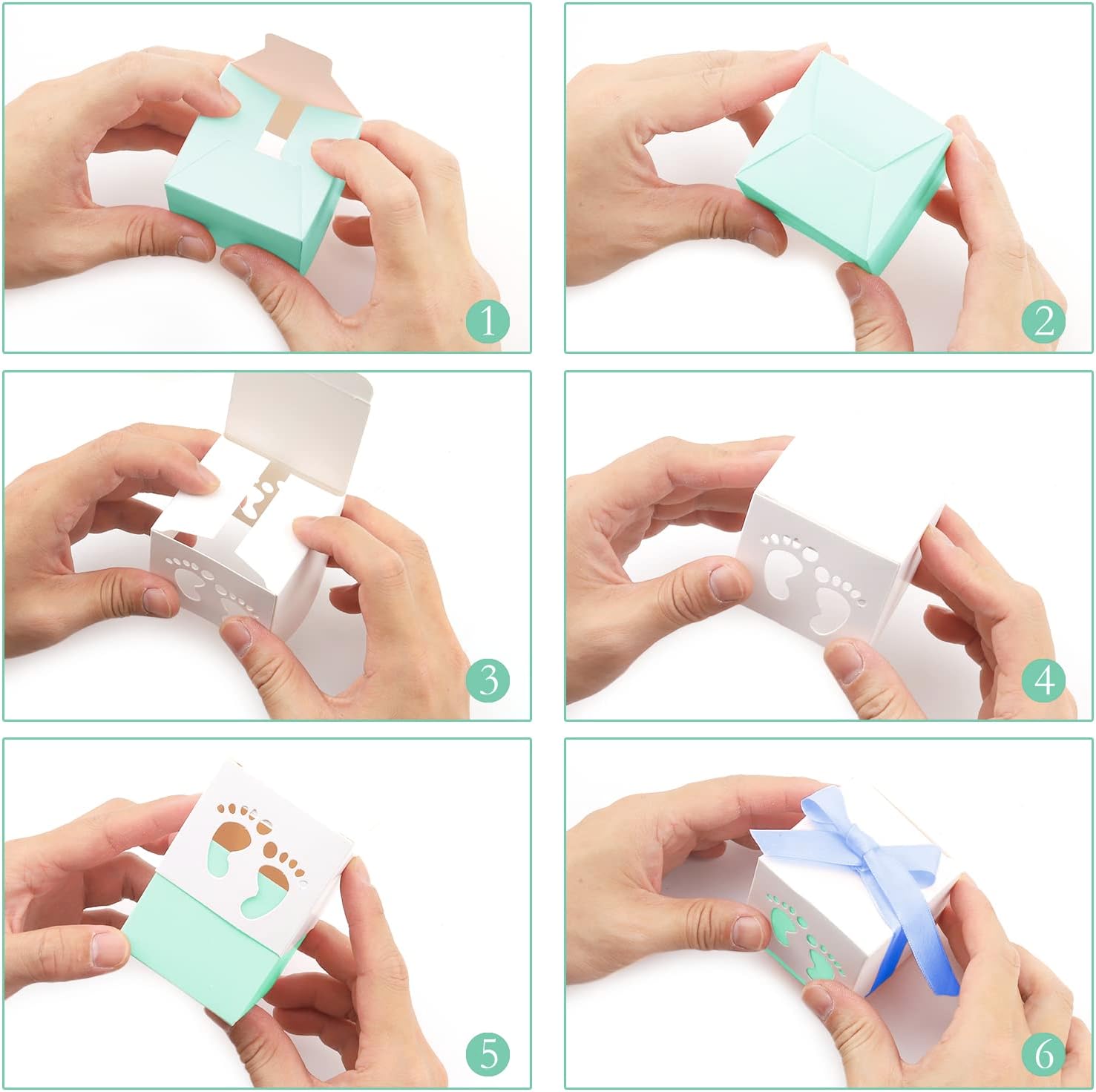 1

2

3

4

5

6