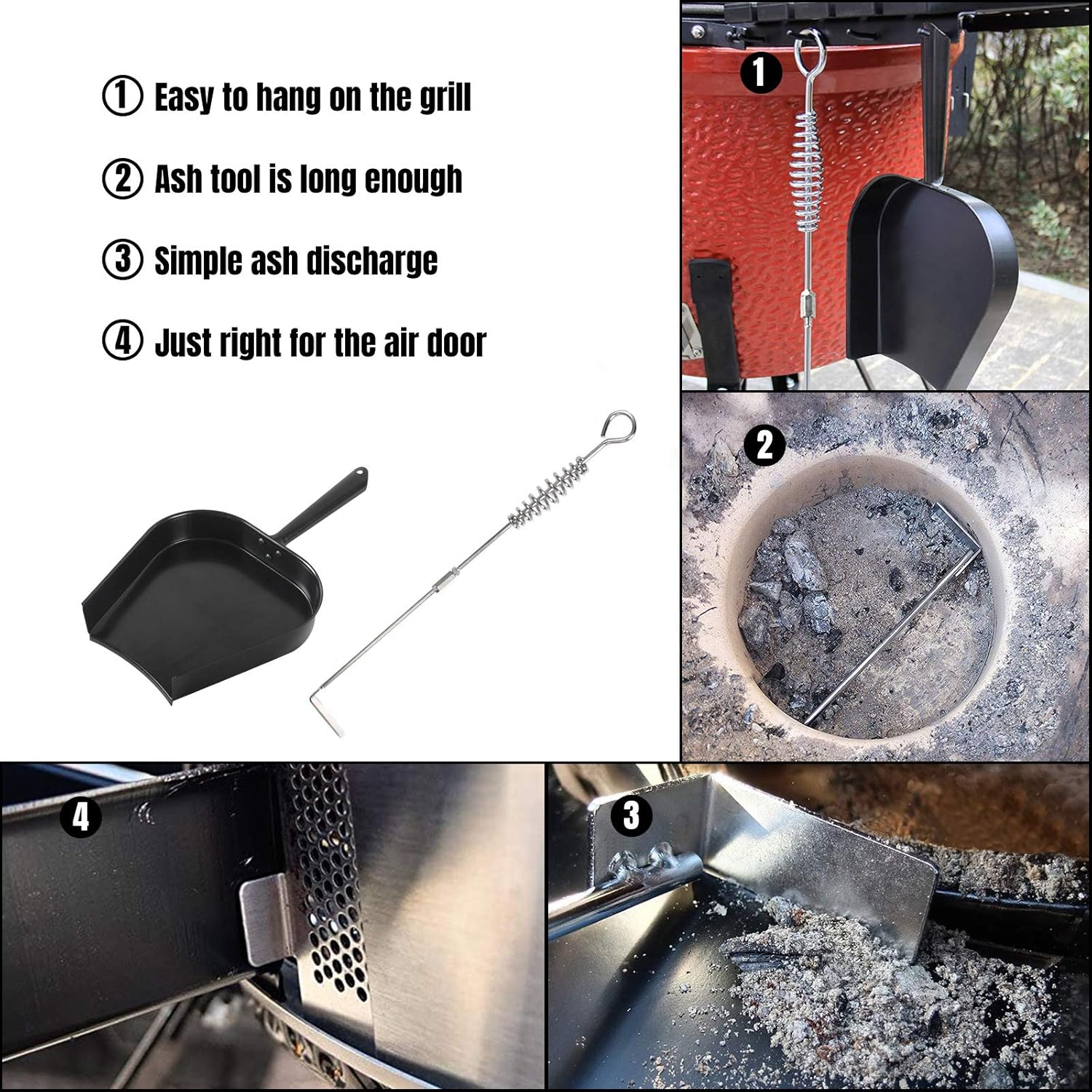 ① Easy to hang on the grill

② Ash tool is long enough

③ Simple ash discharge

④ Just right for the air door

1

2

4

3