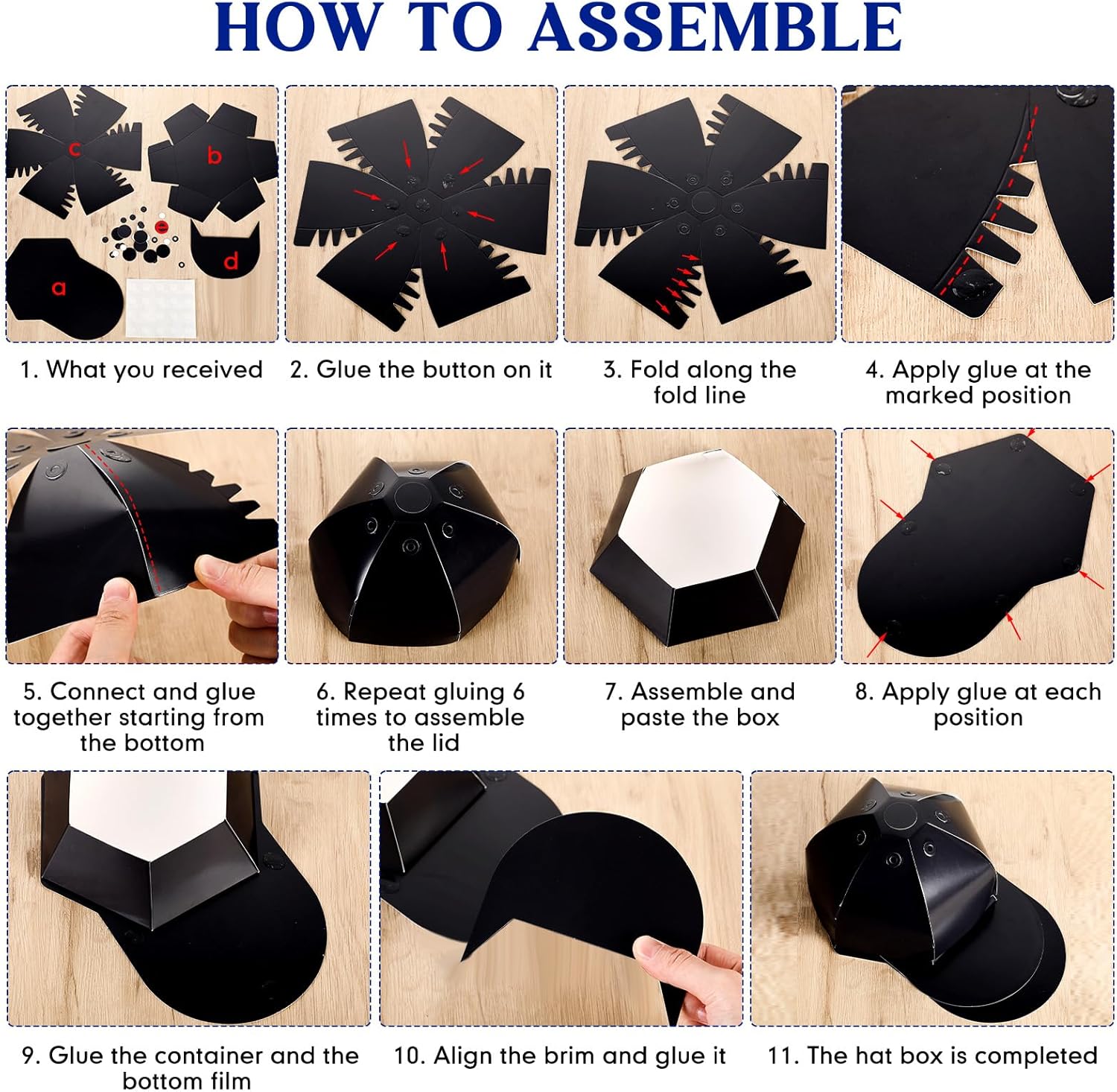 HOW TO ASSEMBLE

c

b

e

d

a

1. What you received

2. Glue the button on it

3. Fold along the fold line

4. Apply glue at the marked position

5. Connect and glue together starting from the bottom

6. Repeat gluing 6 times to assemble the lid

7. Assemble and paste the box

8. Apply glue at each position

9. Glue the container and the bottom film

10. Align the brim and glue it

11. The hat box is completed