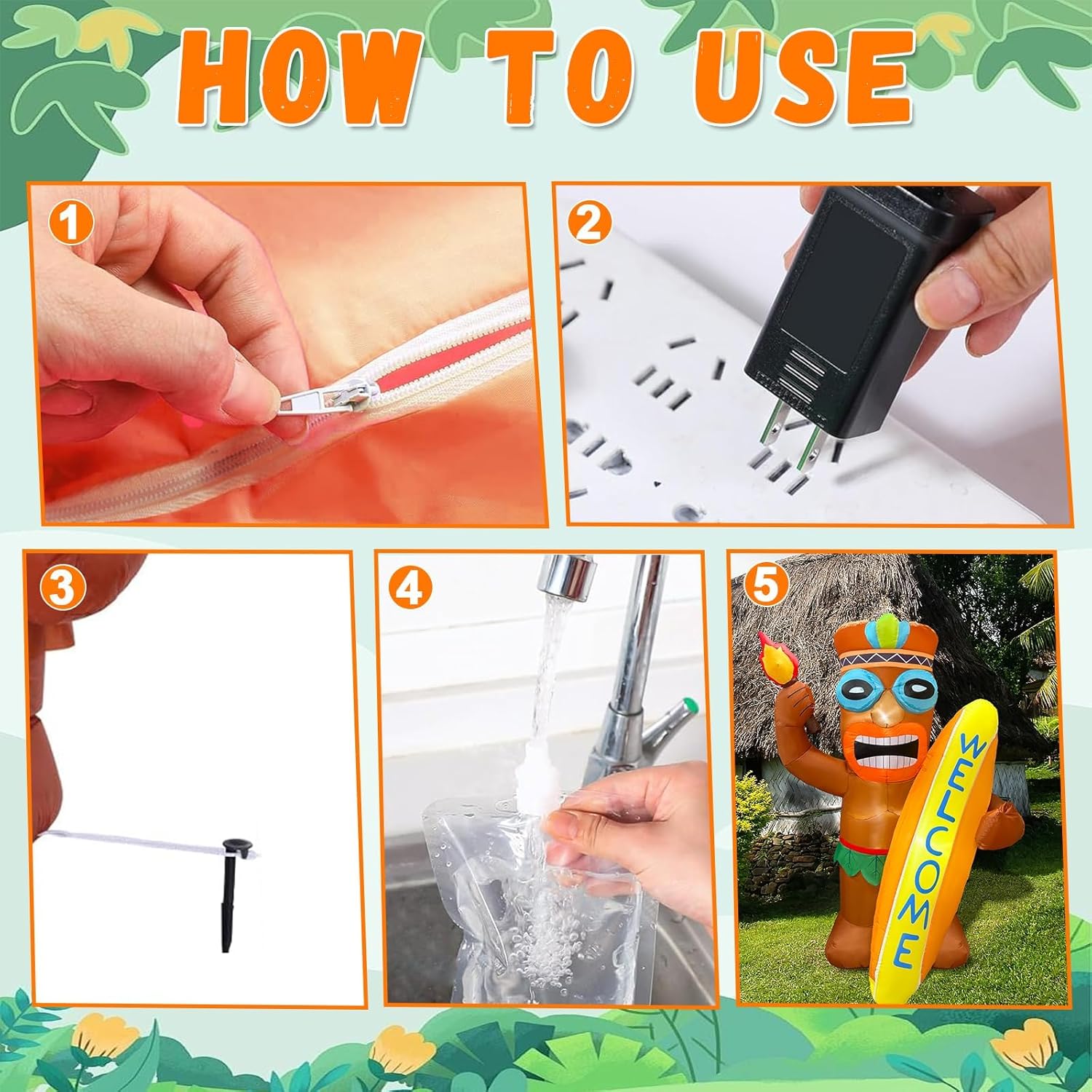 HOW TO USE

1

2

3

4

5

WELCOME