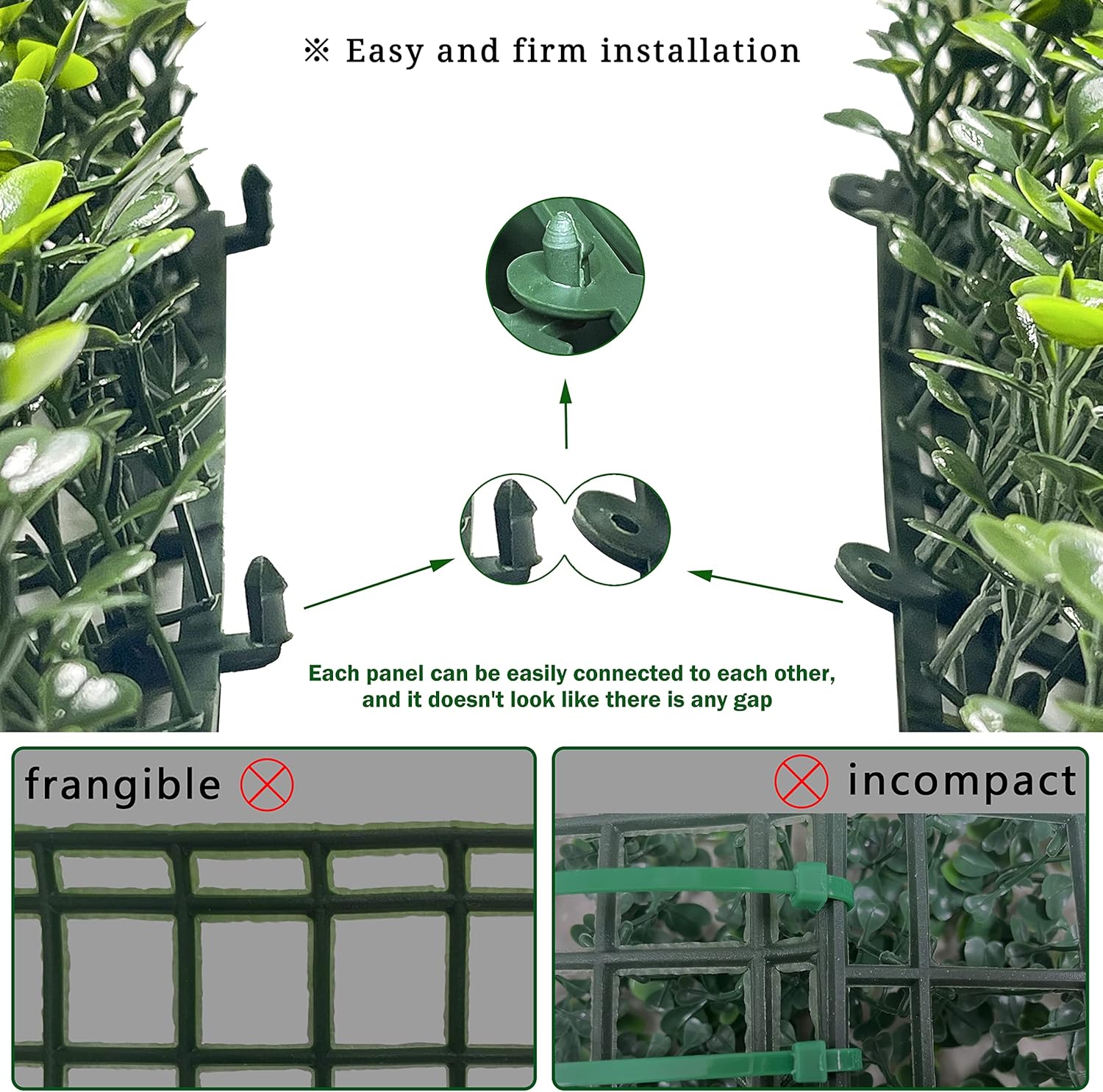 ※ Easy and firm installation

Each panel can be easily connected to each other, and it doesn't look like there is any gap

frangible

incompact